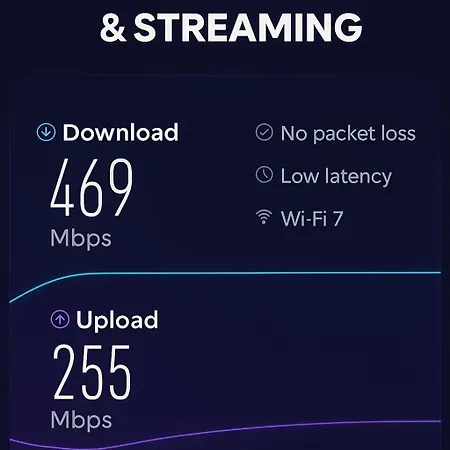 & STREAMING

Download

469

Mbps

No packet loss

Low latency

Wi-Fi 7

Upload

255

Mbps